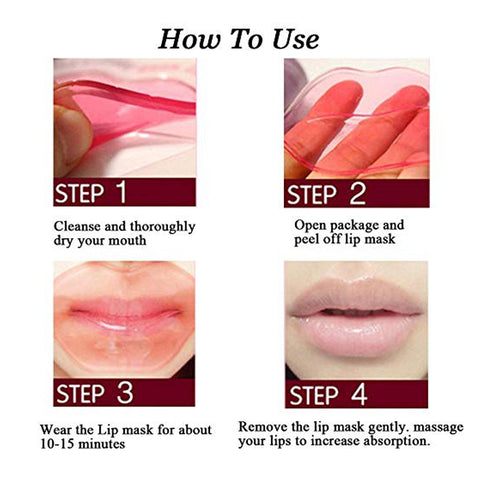 How To Use

STEP 1

Cleanse and thoroughly dry your mouth

STEP 2

Open package and peel off lip mask

STEP 3

Wear the Lip mask for about 10-15 minutes

STEP 4

Remove the lip mask gently. massage your lips to increase absorption.