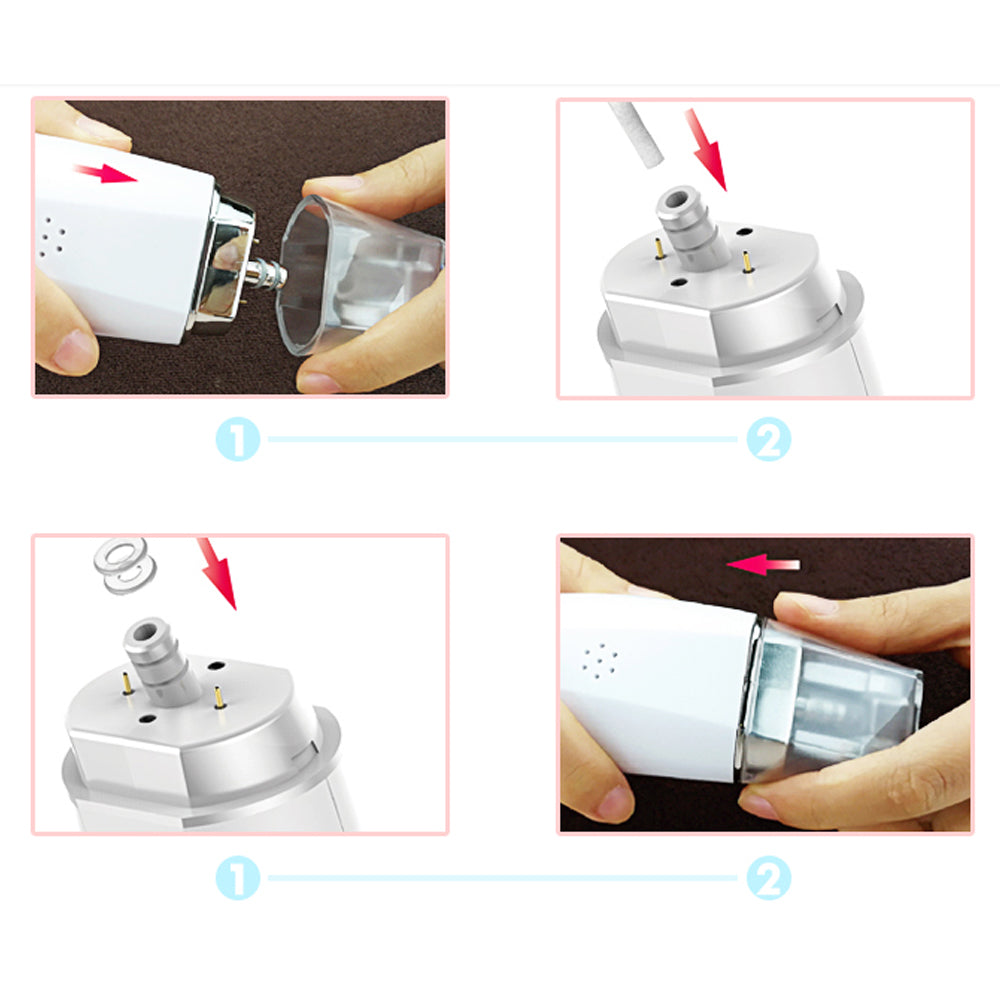 1
2
1
2