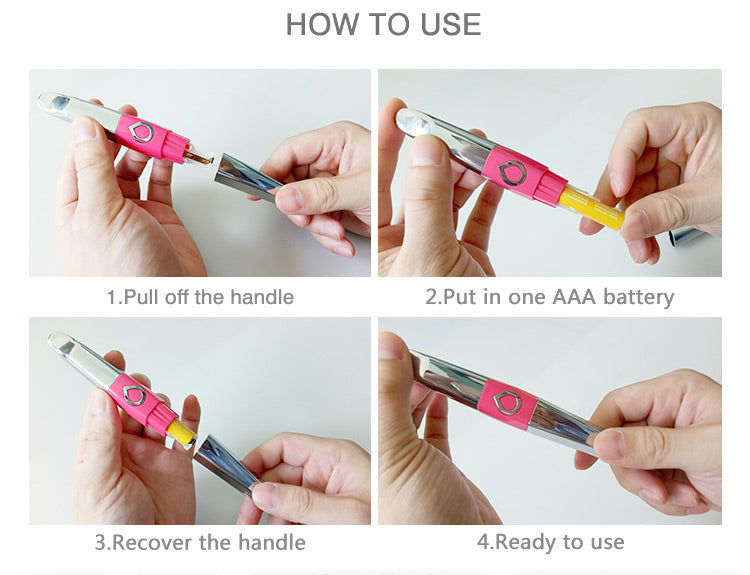 HOW TO USE

1.Pull off the handle

2.Put in one AAA battery

3.Recover the handle

4.Ready to use