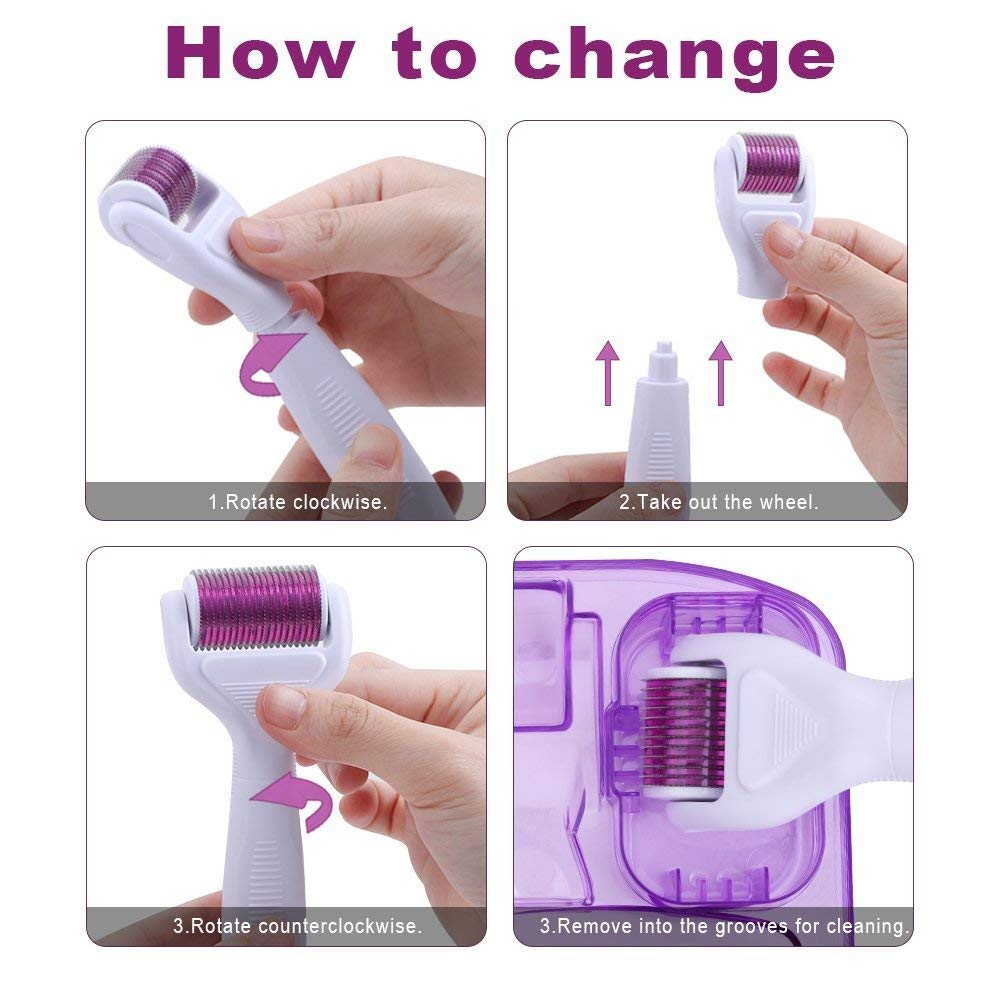 How to change

1.Rotate clockwise.

2.Take out the wheel.

3.Rotate counterclockwise.

3.Remove into the grooves for cleaning.