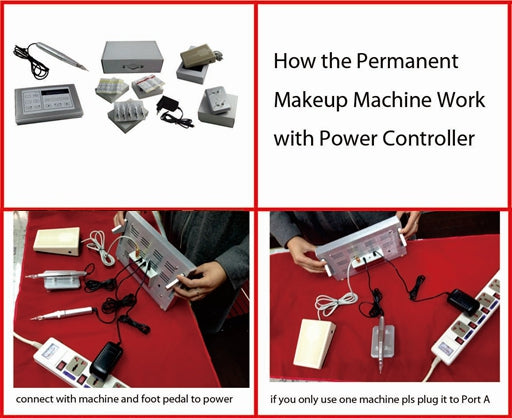 How the Permanent Makeup Machine Work with Power Controller

connect with machine and foot pedal to power

if you only use one machine pls plug it to Port A